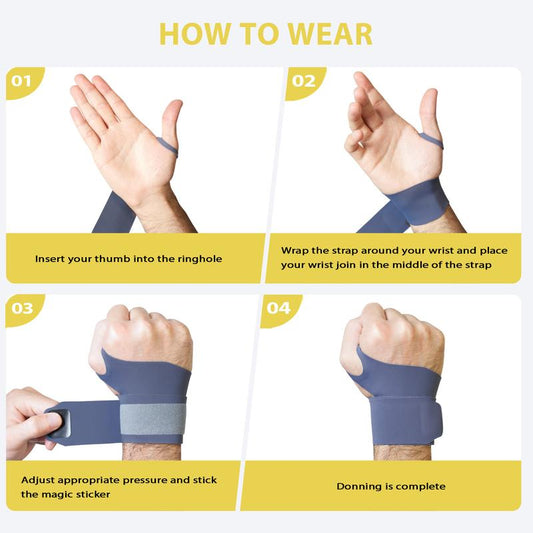 HOW TO WEAR

01

Insert your thumb into the ringhole

02

Wrap the strap around your wrist and place your wrist join in the middle of the strap

03

Adjust appropriate pressure and stick the magic sticker

04

Donning is complete